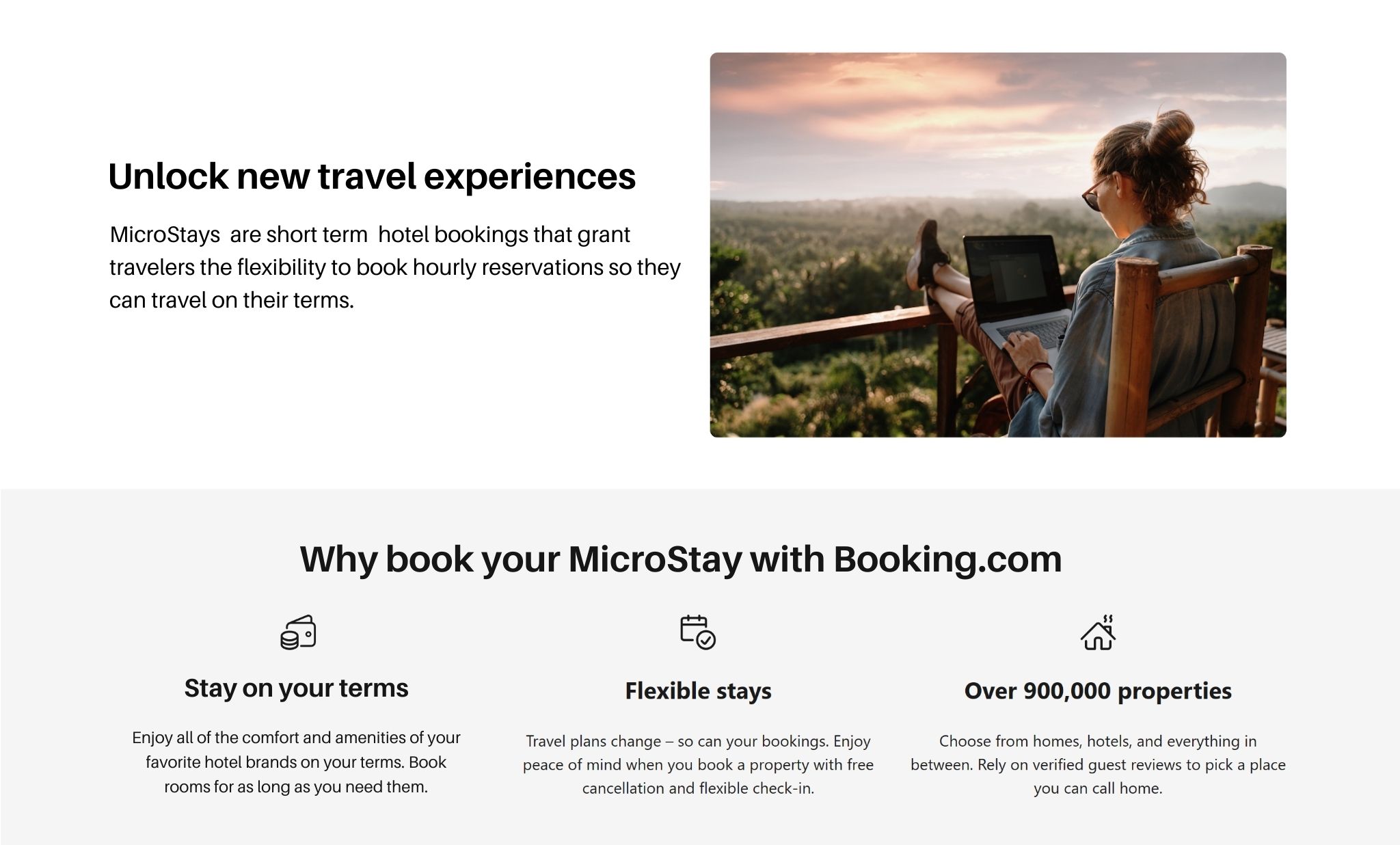 Unlock new travel experiences

MicroStays are short term hotel bookings that grant travelers the flexibility to book hourly reservations so they can travel on their terms.

Why book your MicroStay with Booking.com

Stay on your terms

Enjoy all of the comfort and amenities of your favorite hotel brands on your terms. Book rooms for as long as you need them.

Flexible stays

Travel plans change – so can your bookings. Enjoy peace of mind when you book a property with free cancellation and flexible check-in.

Over 900,000 properties

Choose from homes, hotels, and everything in between. Rely on verified guest reviews to pick a place you can call home.